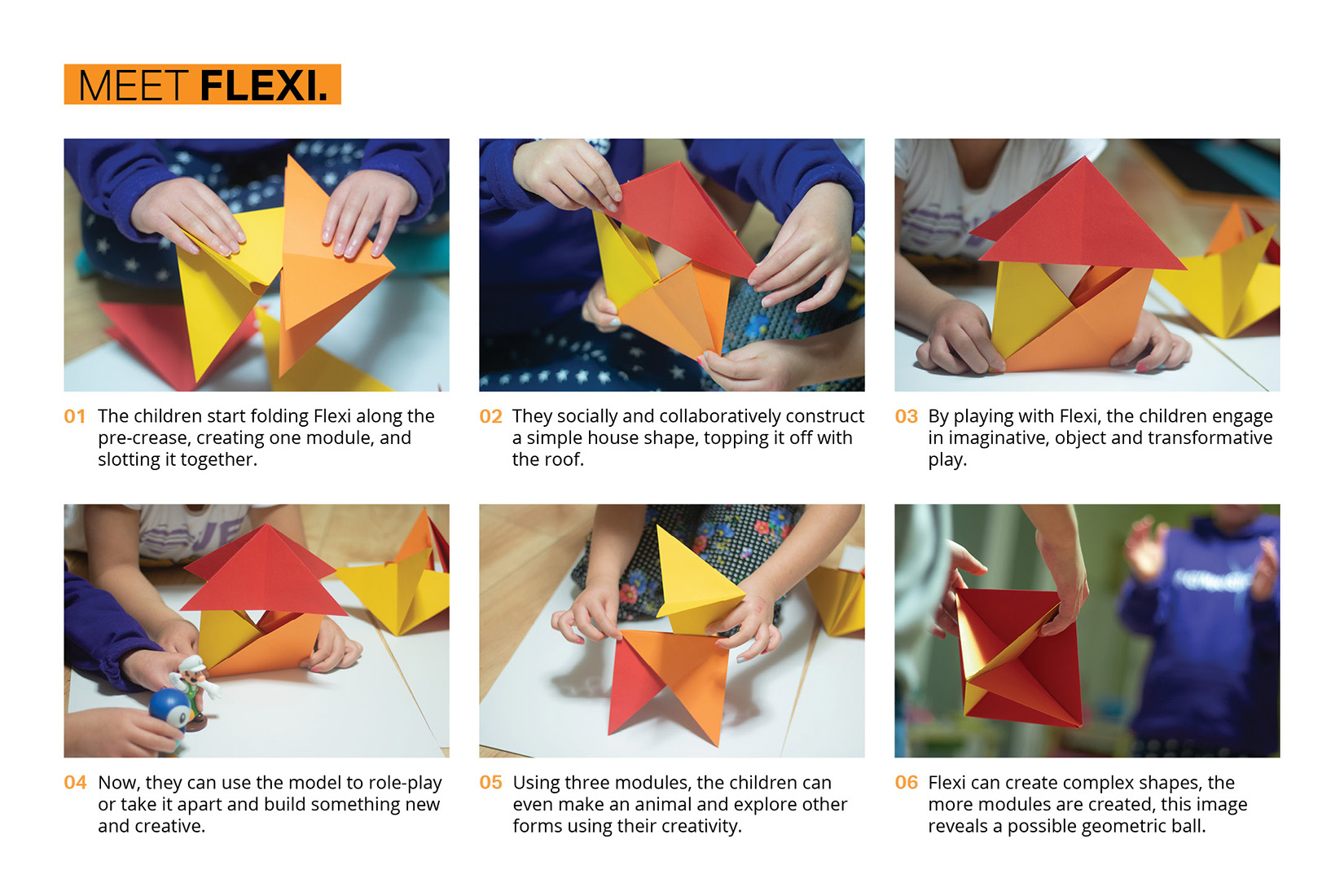 MEET FLEXI.

01 The children start folding Flexi along the pre-crease, creating one module, and slotting it together.

02 They socially and collaboratively construct a simple house shape, topping it off with the roof.

03 By playing with Flexi, the children engage in imaginative, object and transformative play.

04 Now, they can use the model to role-play or take it apart and build something new and creative.

05 Using three modules, the children can even make an animal and explore other forms using their creativity.

06 Flexi can create complex shapes, the more modules are created, this image reveals a possible geometric ball.