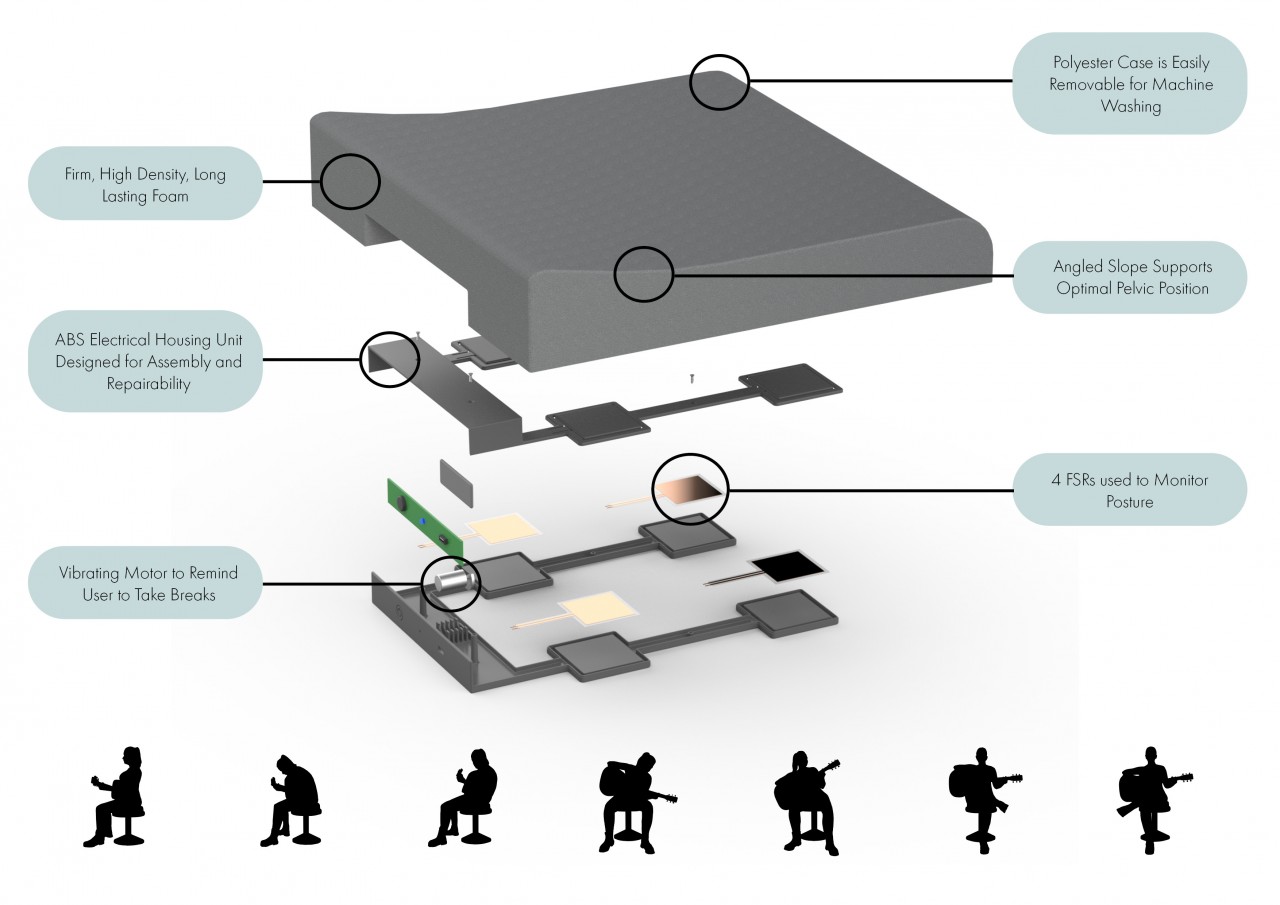 Polyester Case is Easily Removable for Machine Washing

Firm, High Density, Long Lasting Foam

Angled Slope Supports Optimal Pelvic Position

ABS Electrical Housing Unit Designed for Assembly and Repairability

4 FSRs used to Monitor Posture

Vibrating Motor to Remind User to Take Breaks