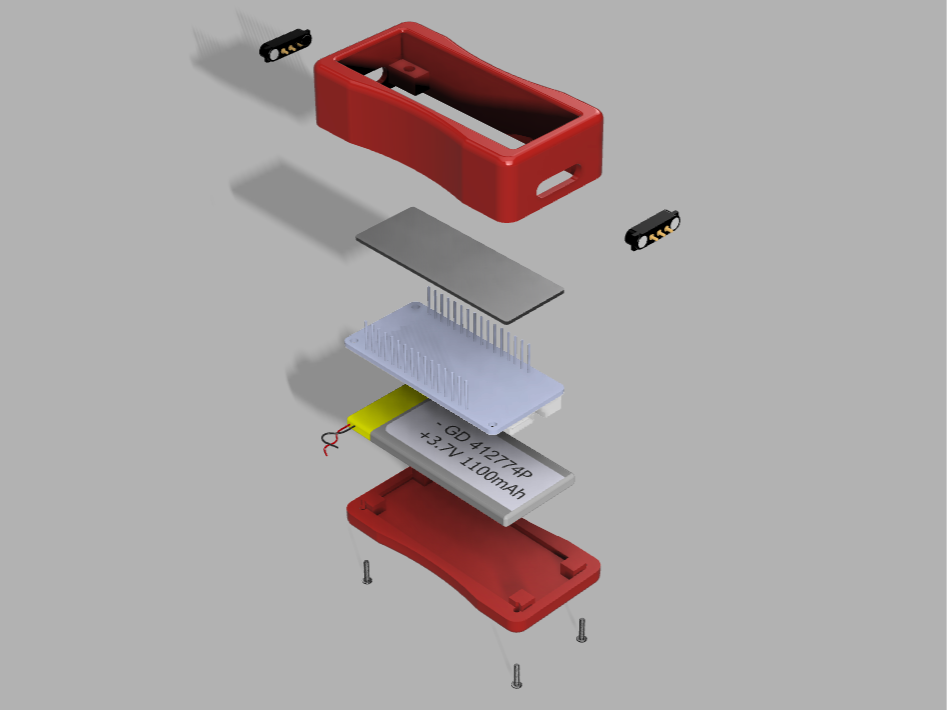 - GD 412774P
+3.7V 1100mAh